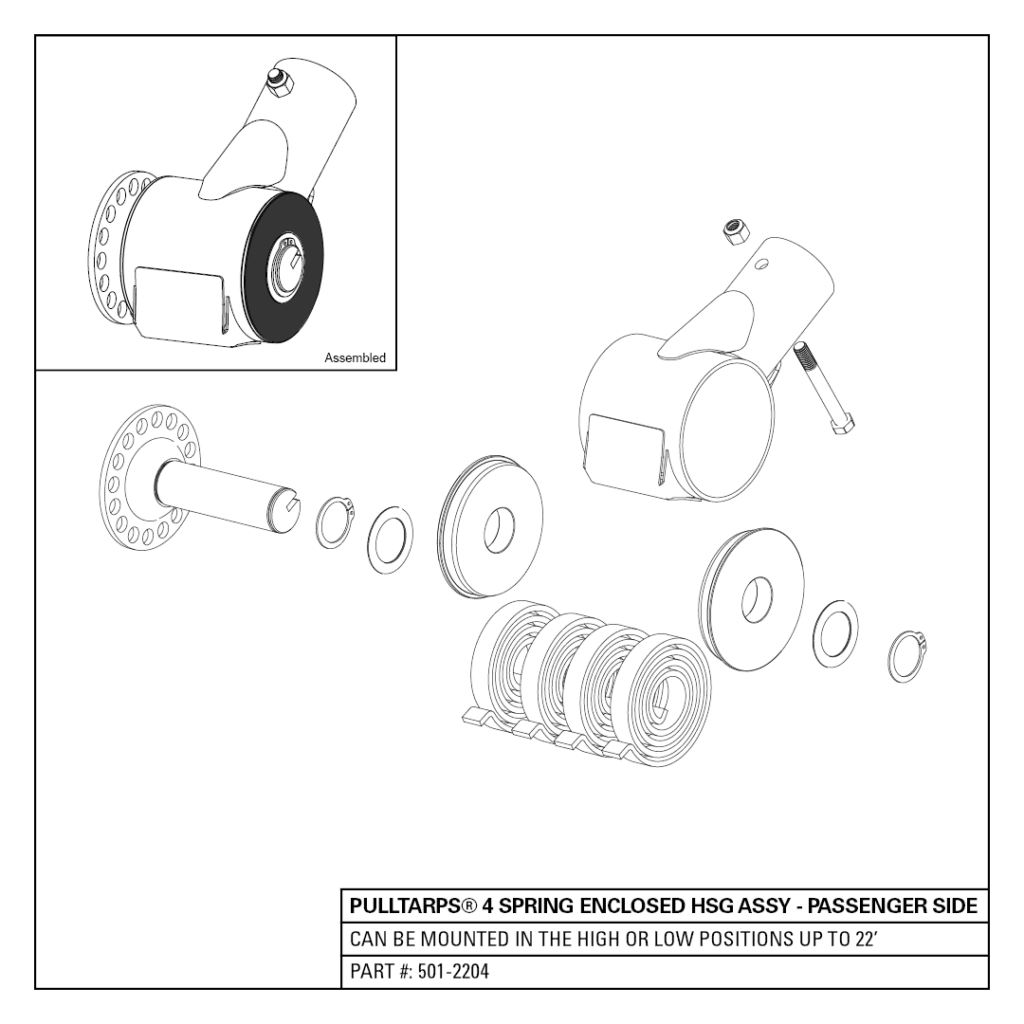 Assembled

PULLTARPS® 4 SPRING ENCLOSED HSG ASSY - PASSENGER SIDE

CAN BE MOUNTED IN THE HIGH OR LOW POSITIONS UP TO 22'

PART #: 501-2204